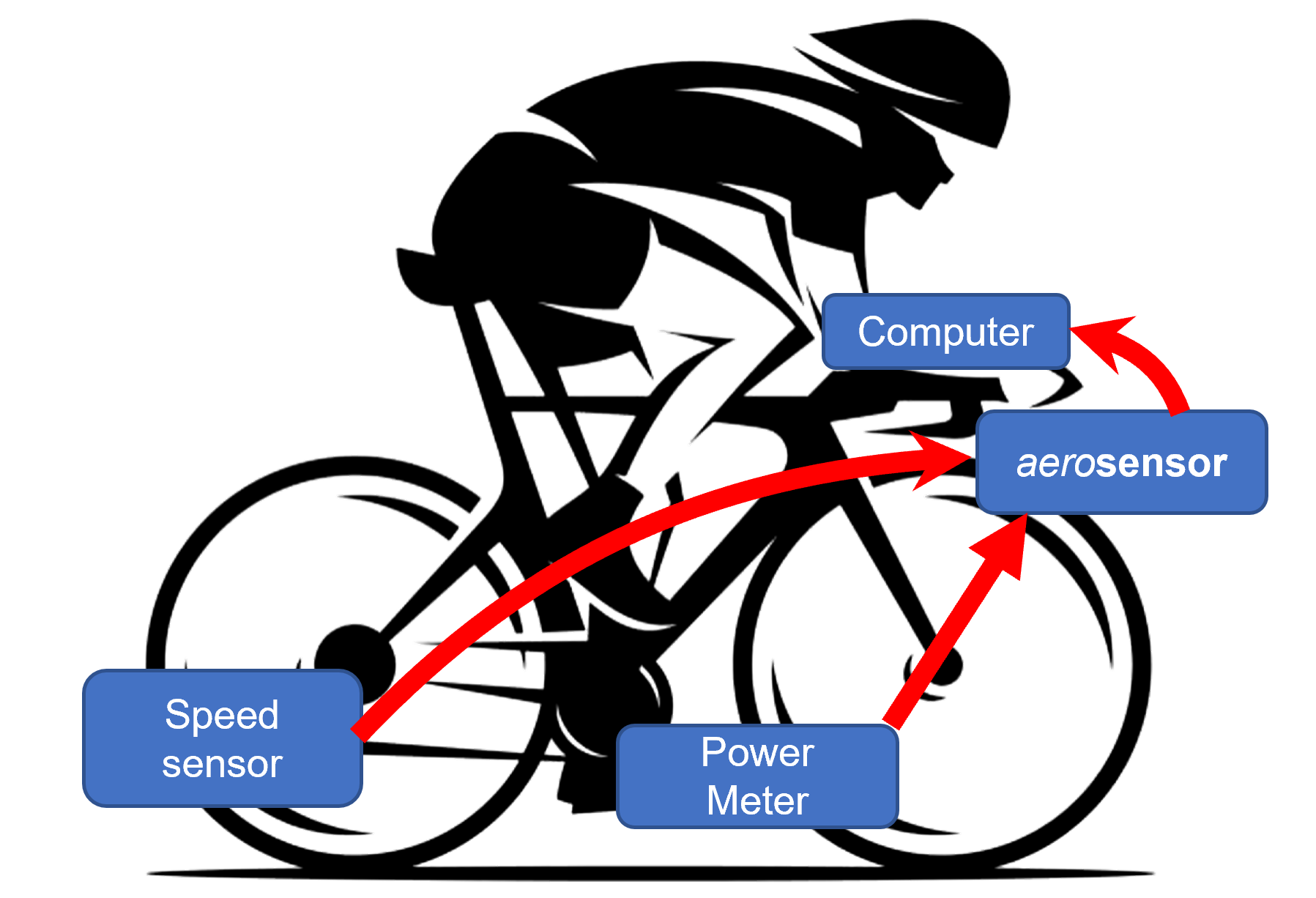 Computer

aerosensor

Speed sensor

Power Meter